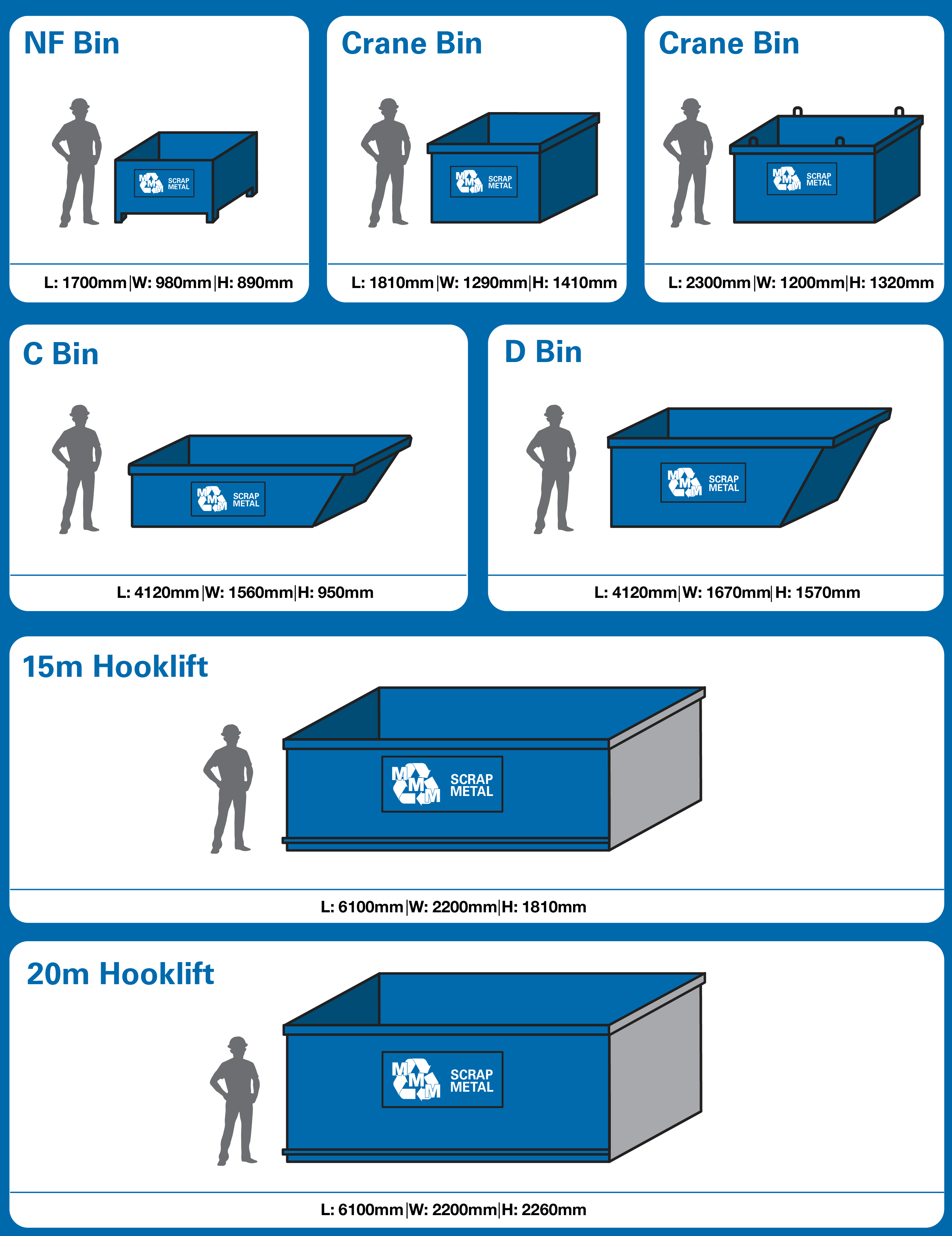 NF Bin

MMM SCRAP METAL

L: 1700mm | W: 980mm | H: 890mm

Crane Bin

MMM SCRAP METAL

L: 1810mm | W: 1290mm | H: 1410mm

Crane Bin

MMM SCRAP METAL

L: 2300mm | W: 1200mm | H: 1320mm

C Bin

MMM SCRAP METAL

L: 4120mm | W: 1560mm | H: 950mm

D Bin

MMM SCRAP METAL

L: 4120mm | W: 1670mm | H: 1570mm

15m Hooklift

MMM SCRAP METAL

L: 6100mm | W: 2200mm | H: 1810mm

20m Hooklift

MMM SCRAP METAL

L: 6100mm | W: 2200mm | H: 2260mm